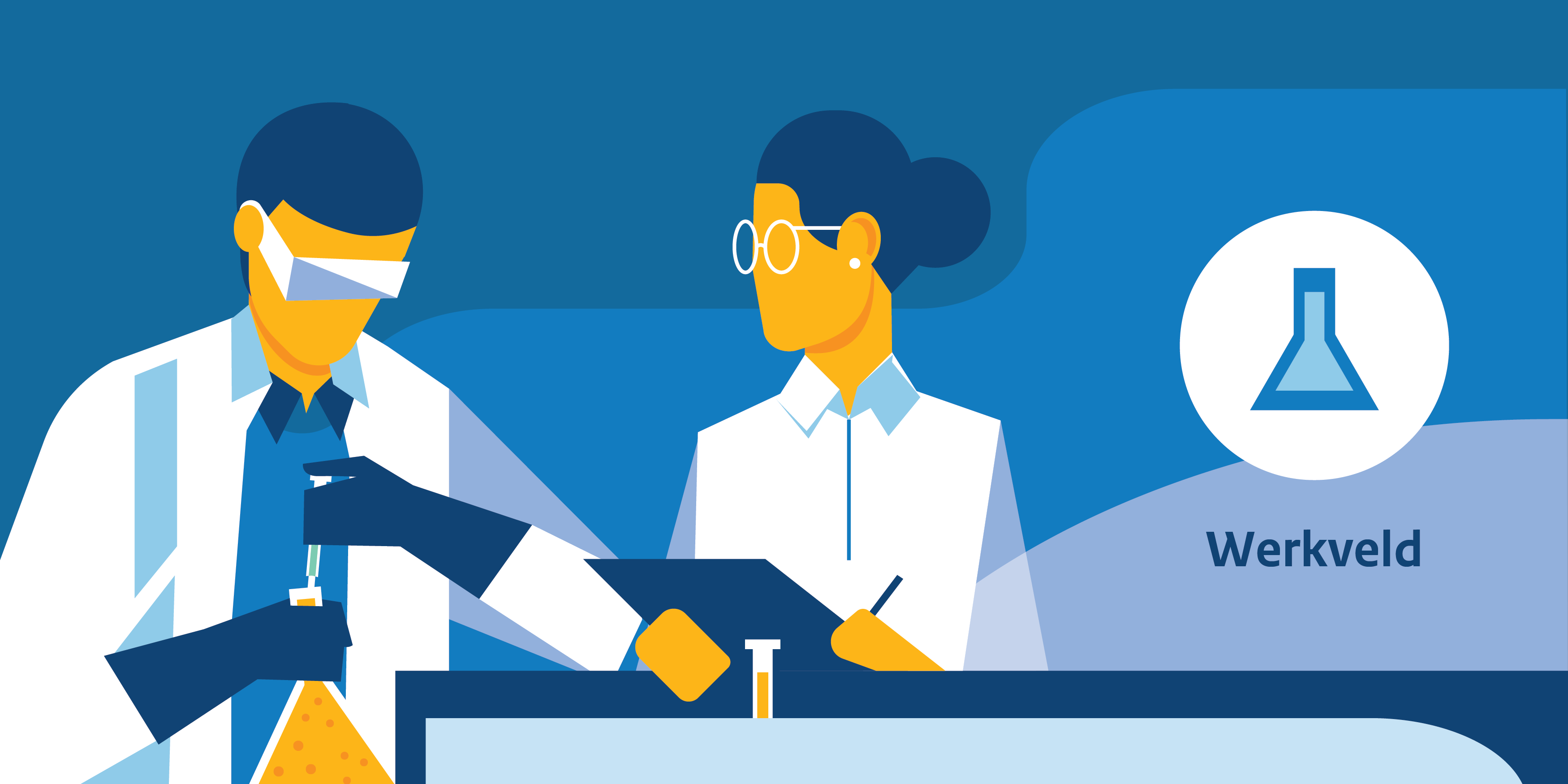 Werkveld